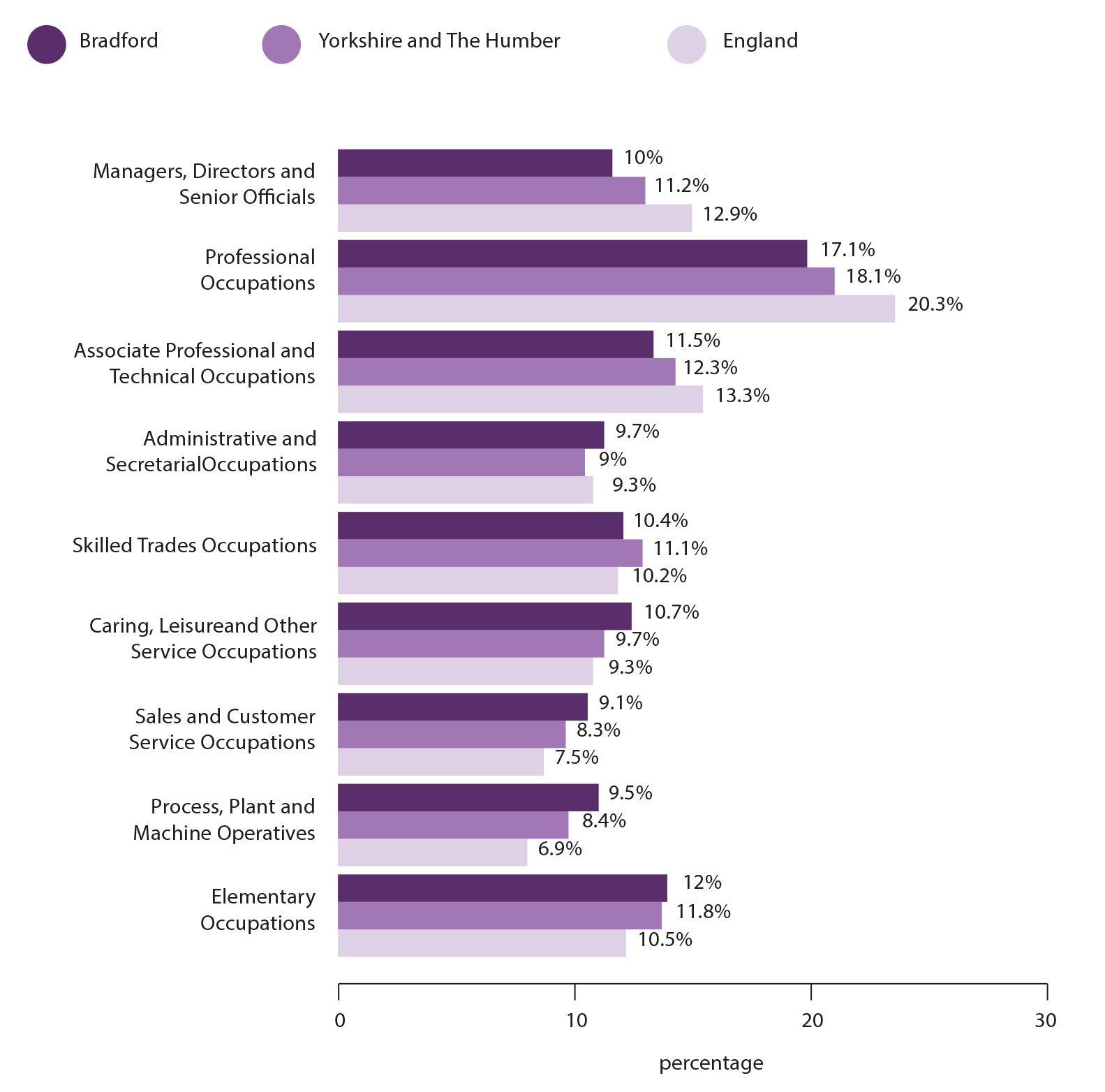 Bradford
Yorkshire and The Humber
England

Managers, Directors and Senior Officials
10%
11.2%
12.9%

Professional Occupations
17.1%
18.1%
20.3%

Associate Professional and Technical Occupations
11.5%
12.3%
13.3%

Administrative and SecretarialOccupations
9.7%
9%
9.3%

Skilled Trades Occupations
10.4%
11.1%
10.2%

Caring, Leisureand Other Service Occupations
10.7%
9.7%
9.3%

Sales and Customer Service Occupations
9.1%
8.3%
7.5%

Process, Plant and Machine Operatives
9.5%
8.4%
6.9%

Elementary Occupations
12%
11.8%
10.5%

0
10
20
30
percentage